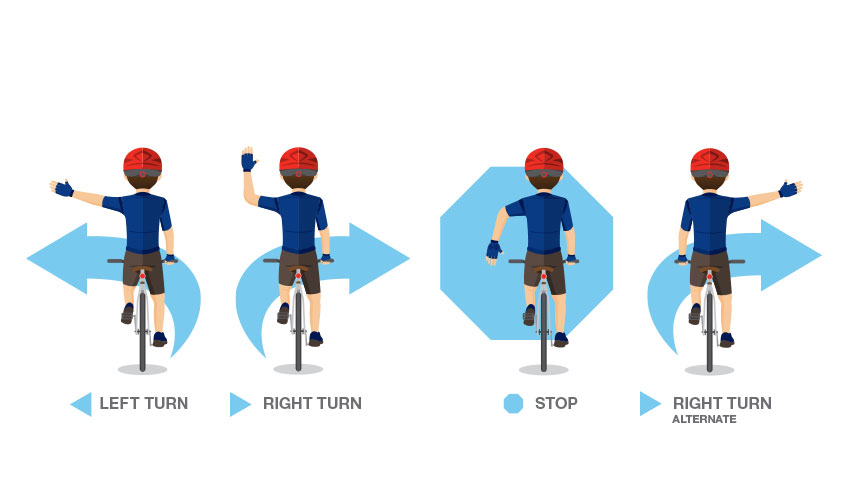 LEFT TURN

RIGHT TURN

STOP

RIGHT TURN
ALTERNATE